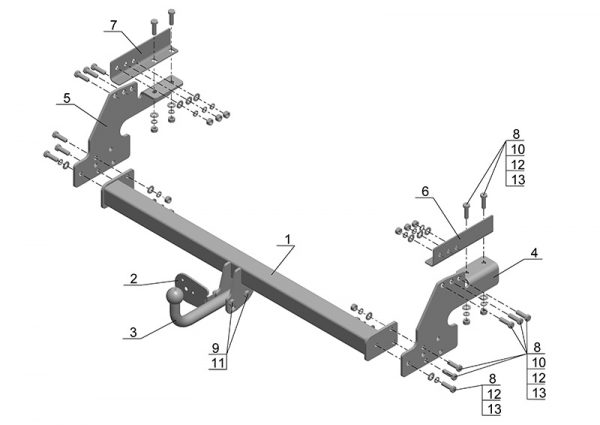 7
5
8
10
12
13
6
4
1
2
3
9
11
8
10
12
13
8
12
13